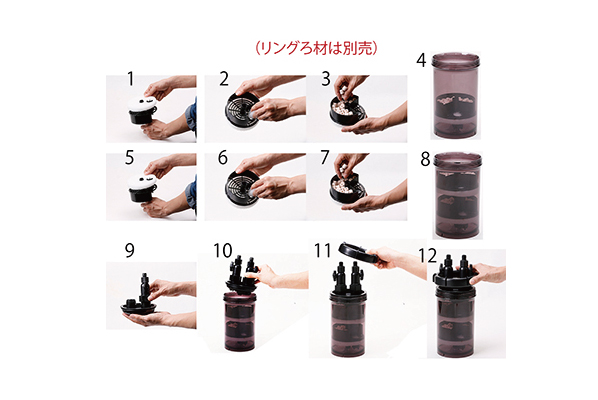 (リングろ材は別売)

1 2 3 4

5 6 7 8

9 10 11 12